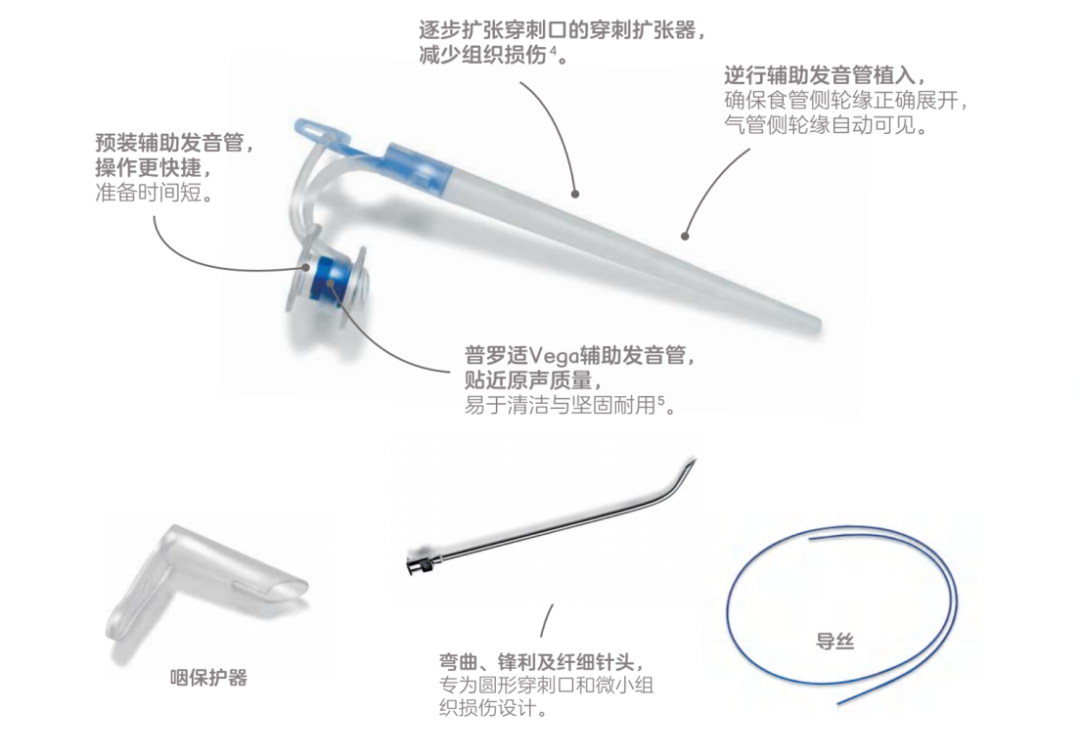 逐步扩张穿刺口的穿刺扩张器，减少组织损伤$^4$。

逆行辅助发音管植入，确保食管侧轮缘正确展开，气管侧轮缘自动可见。

预装辅助发音管，操作更快捷，准备时间短。

普罗适Vega辅助发音管，贴近原声质量，易于清洁与坚固耐用$^5$。

咽保护器

弯曲、锋利及纤细针头，专为圆形穿刺口和微小组织损伤设计。

导丝